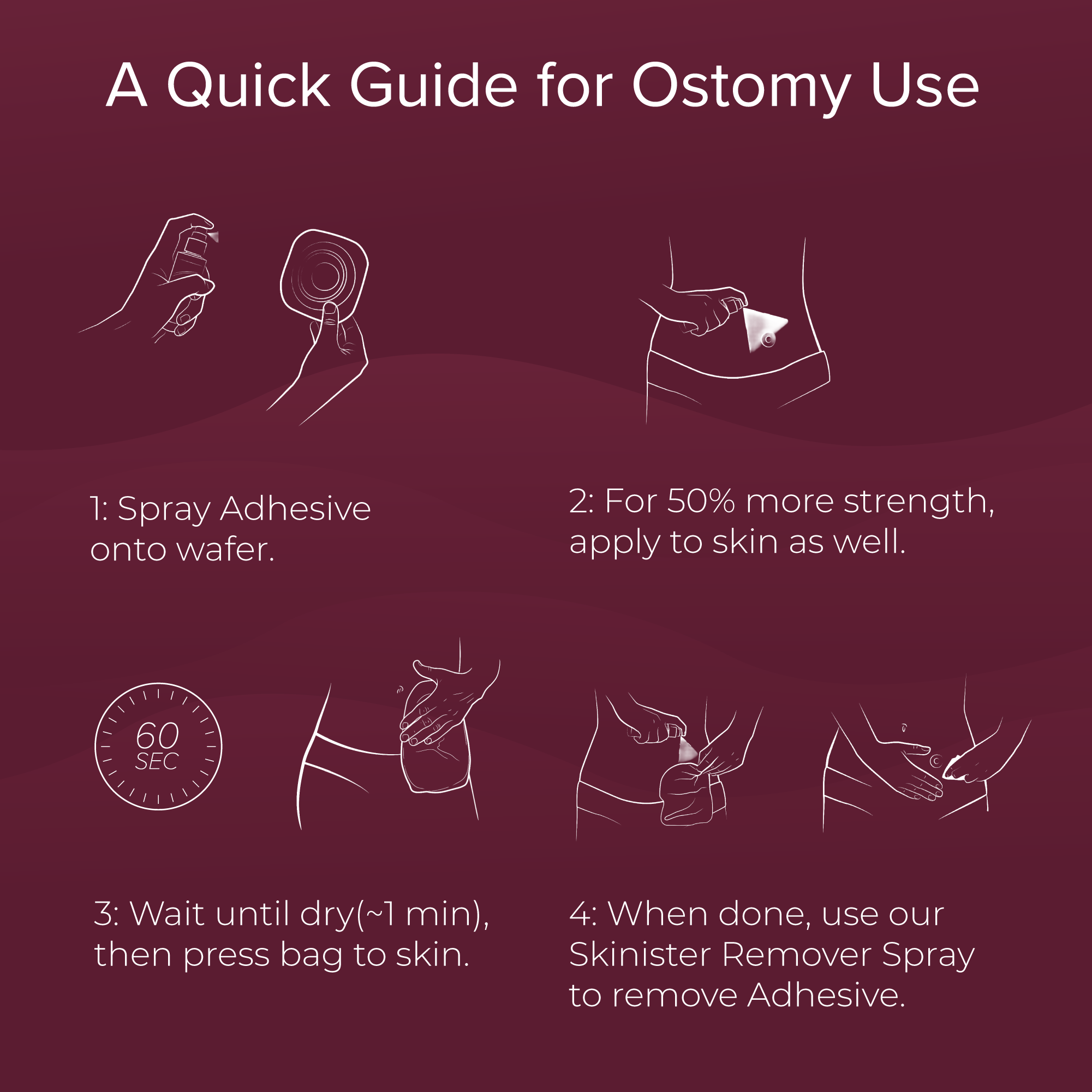 A Quick Guide for Ostomy Use

1: Spray Adhesive onto wafer.

2: For 50% more strength, apply to skin as well.

60 SEC

3: Wait until dry(~1 min), then press bag to skin.

4: When done, use our Skinister Remover Spray to remove Adhesive.